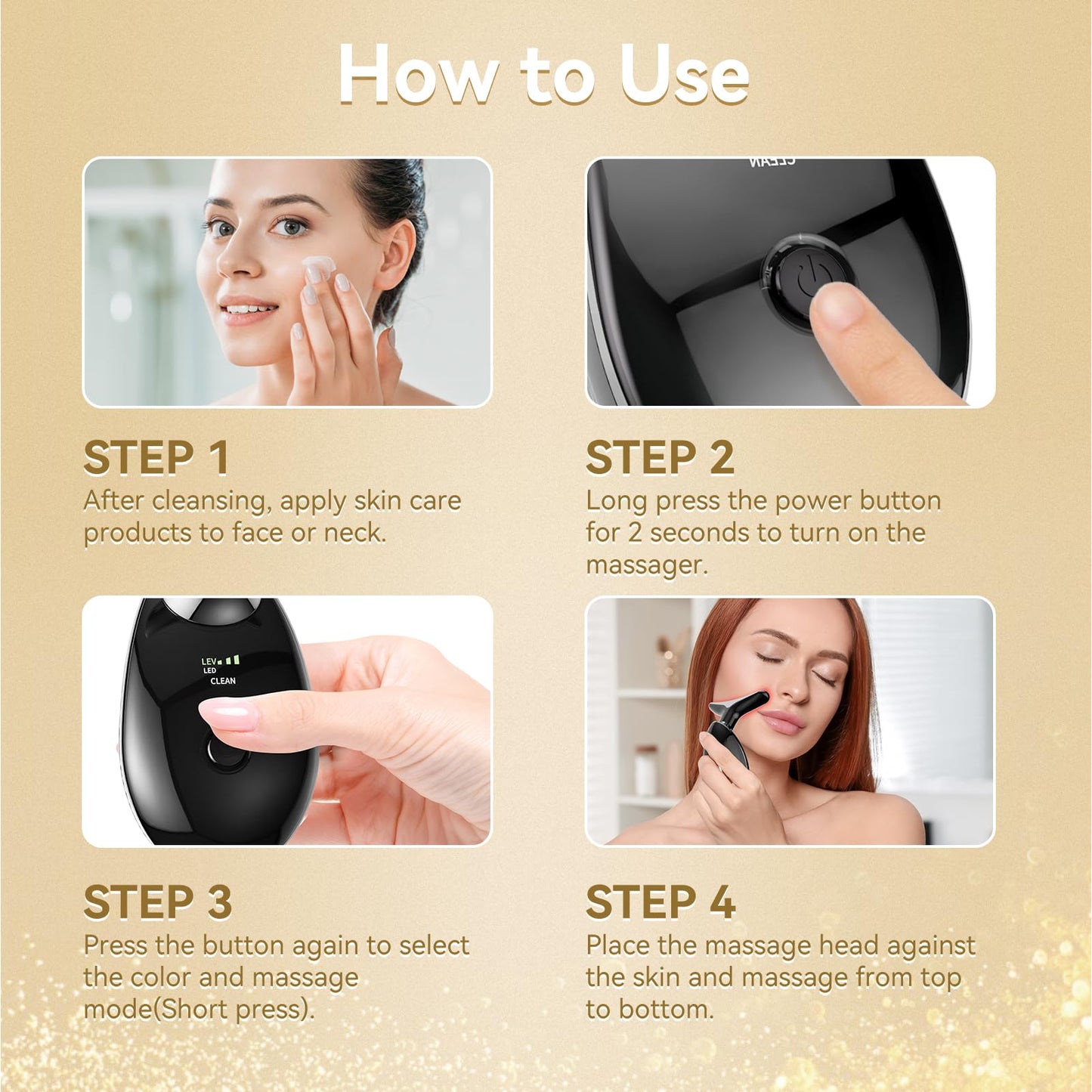 How to Use

CLEAN

STEP 1
After cleansing, apply skin care products to face or neck.

STEP 2
Long press the power button for 2 seconds to turn on the massager.

LEV
LED
CLEAN

STEP 3
Press the button again to select the color and massage mode(Short press).

STEP 4
Place the massage head against the skin and massage from top to bottom.